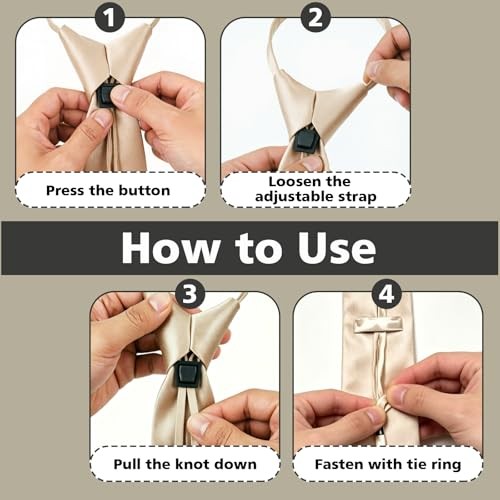 1

Press the button

2

Loosen the adjustable strap

How to Use

3

Pull the knot down

4

Fasten with tie ring